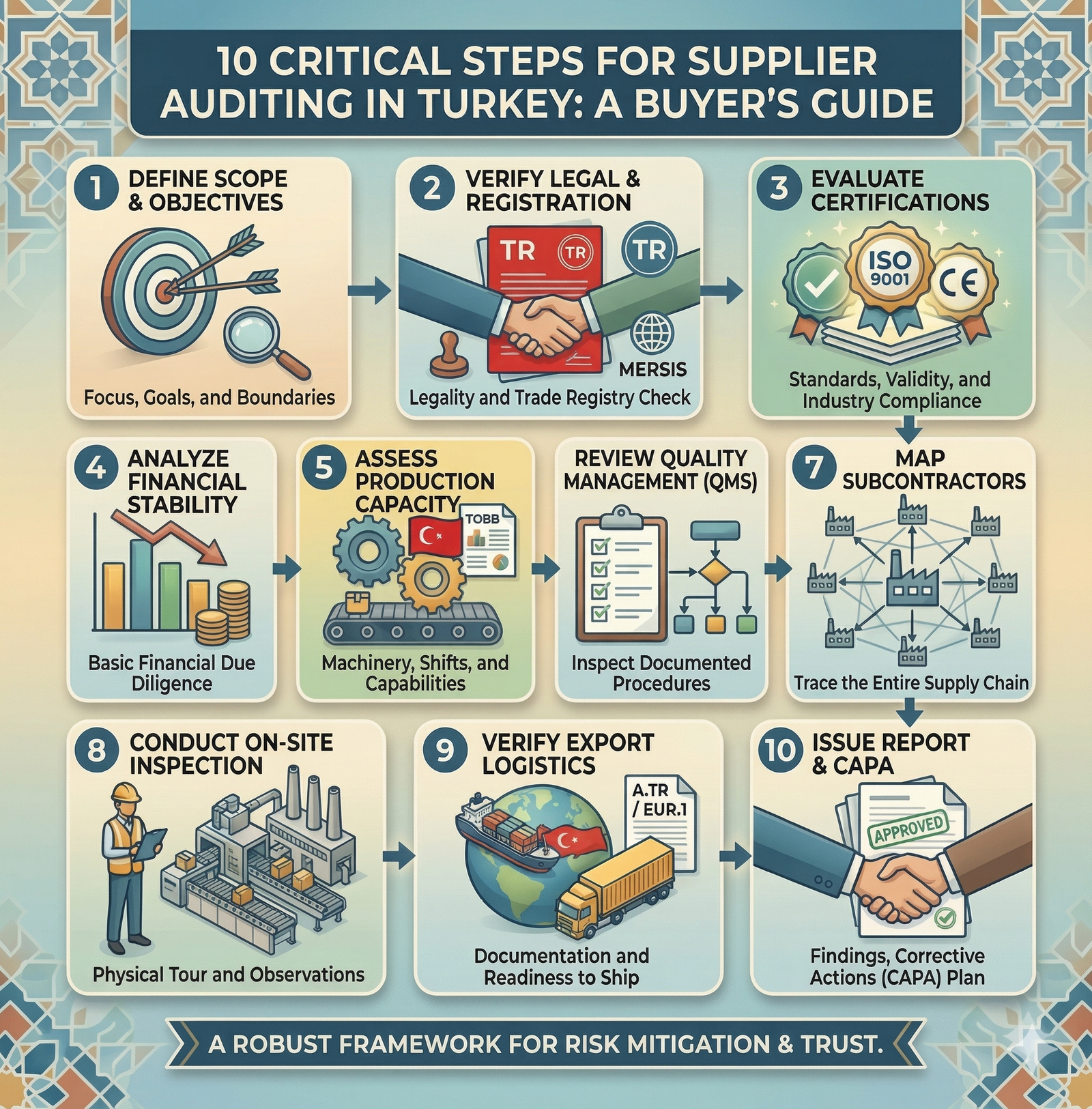 10 CRITICAL STEPS FOR SUPPLIER AUDITING IN TURKEY: A BUYER'S GUIDE

1 DEFINE SCOPE & OBJECTIVES

Focus, Goals, and Boundaries

2 VERIFY LEGAL & REGISTRATION

TR TR TR

MERSIS

Legality and Trade Registry Check

3 EVALUATE CERTIFICATIONS

ISO 9001 CE

Standards, Validity, and Industry Compliance

4 ANALYZE FINANCIAL STABILITY

Basic Financial Due Diligence

5 ASSESS PRODUCTION CAPACITY

TOBB

Machinery, Shifts, and Capabilities

REVIEW QUALITY MANAGEMENT (QMS)

Inspect Documented Procedures

7 MAP SUBCONTRACTORS

Trace the Entire Supply Chain

8 CONDUCT ON-SITE INSPECTION

Physical Tour and Observations

9 VERIFY EXPORT LOGISTICS

A.TR / EUR.1

Documentation and Readiness to Ship

10 ISSUE REPORT & CAPA

APPROVED

Findings, Corrective Actions (CAPA) Plan

A ROBUST FRAMEWORK FOR RISK MITIGATION & TRUST.